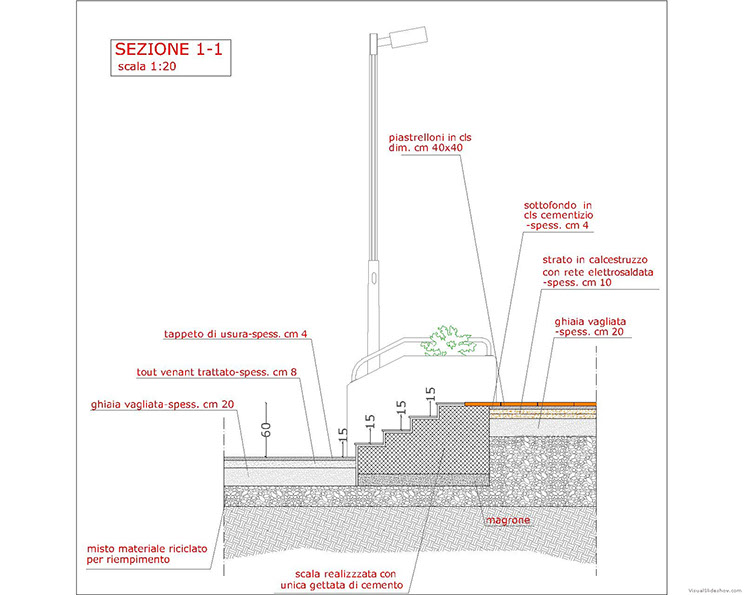 SEZIONE 1-1
scala 1:20

piastrelloni in cls
dim. cm 40x40

sottofondo in
cls cementizio
-spess. cm 4

strato in calcestruzzo
con rete elettrosaldata
-spess. cm 10

ghiaia vagliata
-spess. cm 20

tappeto di usura-spess. cm 4

tout venant trattato-spess. cm 8

ghiaia vagliata-spess. cm 20

60

15

15

15

15

magrone

misto materiale riciclato
per riempimento

scala realizzzata con
unica gettata di cemento

VisualSlideshow.com